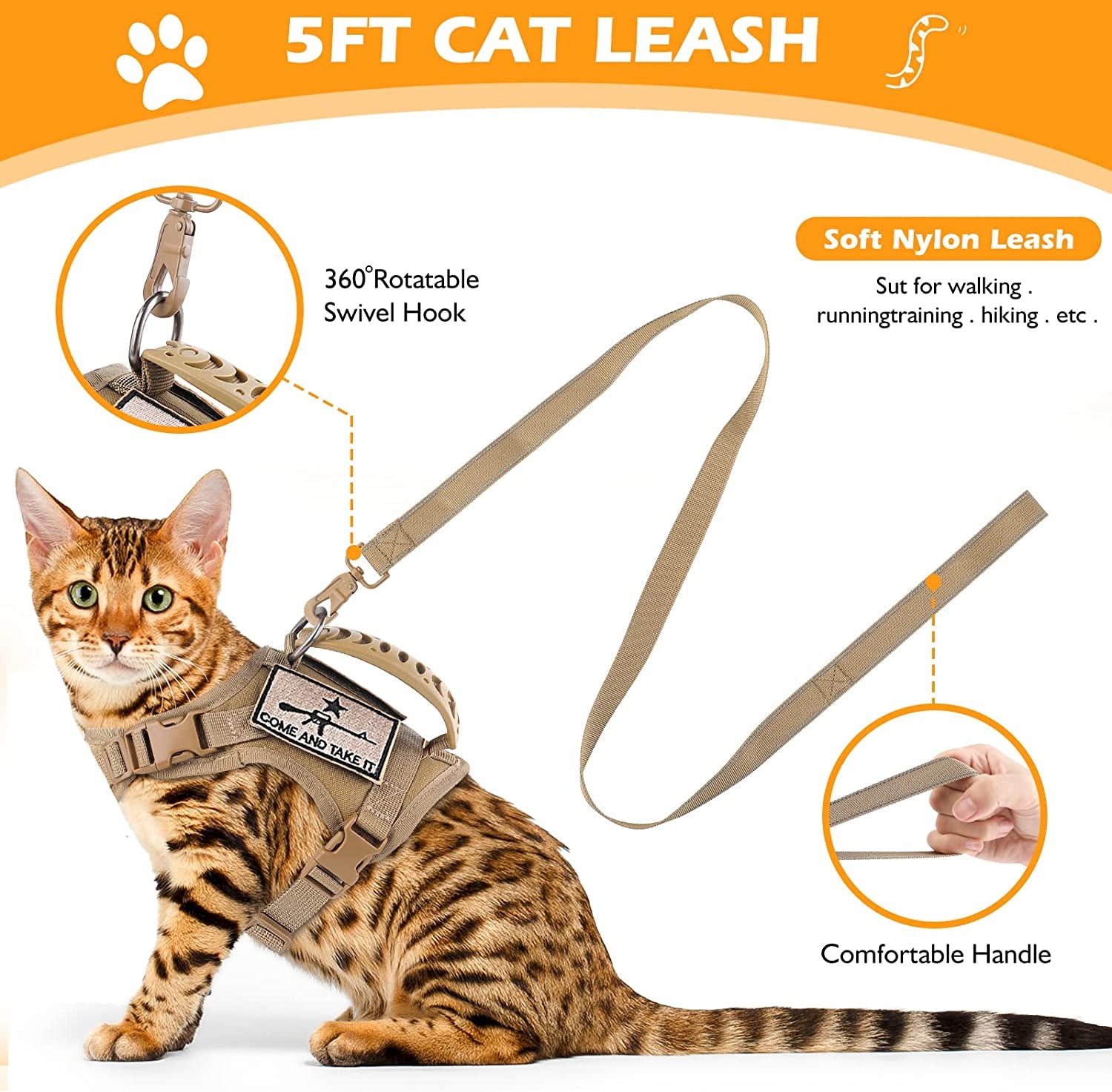 5FT CAT LEASH

360°Rotatable Swivel Hook

Soft Nylon Leash

Sut for walking . runningtraining . hiking . etc .

COME AND TAKE IT

Comfortable Handle